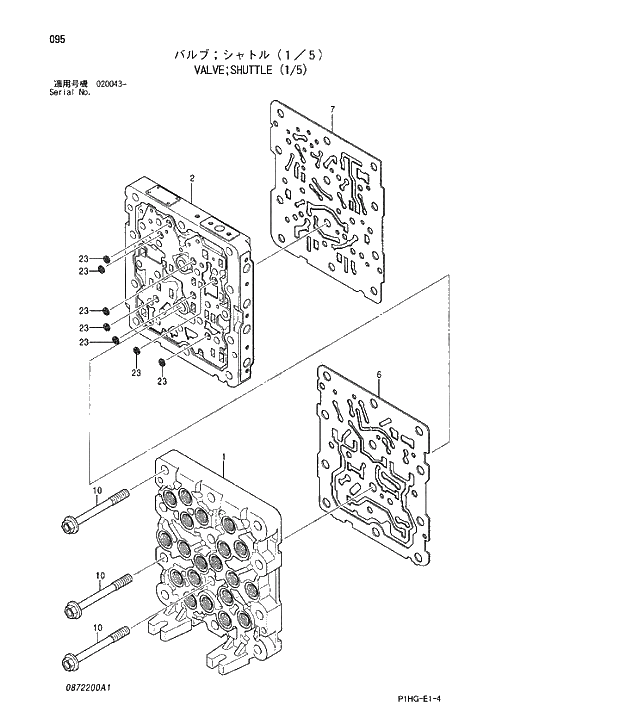 095

バルブ；シャトル（１／５）
VALVE;SHUTTLE (1/5)

適用号機 020043-
Serial No.

7

2

23
23
23
23
23
23
23

6

1

10

10

10

0872200A1

P1HG-E1-4