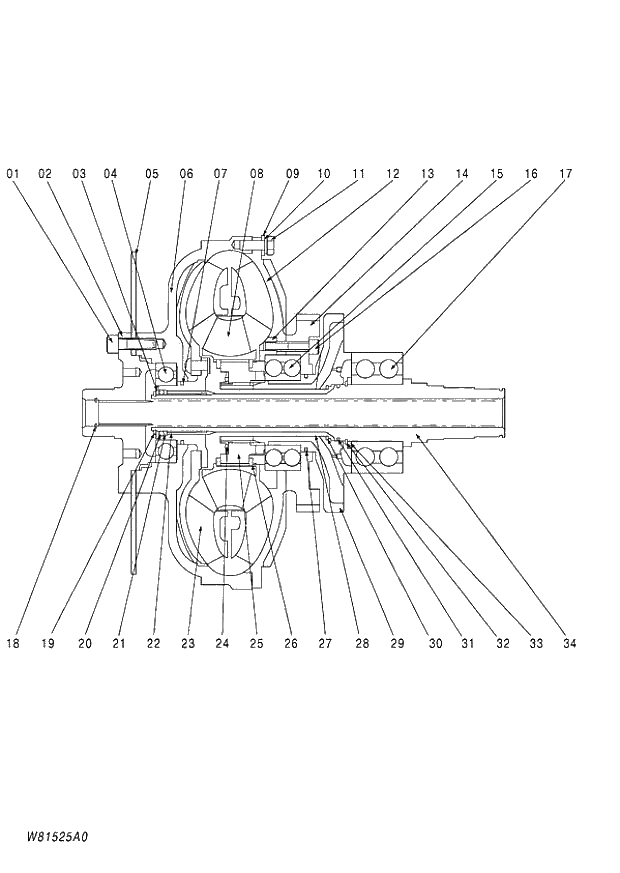 01 02 03 04 05 06 07 08 09 10 11 12 13 14 15 16 17

18 19 20 21 22 23 24 25 26 27 28 29 30 31 32 33 34

W81525A0