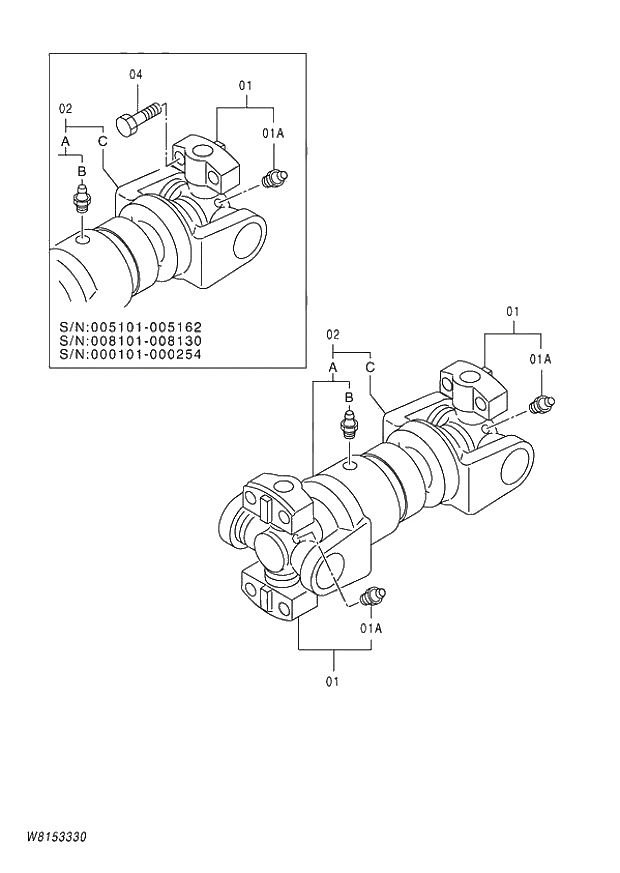 04
01
02
A
C
01A
B
S/N:005101-005162
S/N:008101-008130
S/N:000101-000254

02
01
A
C
01A
B
01A
01

W8153330