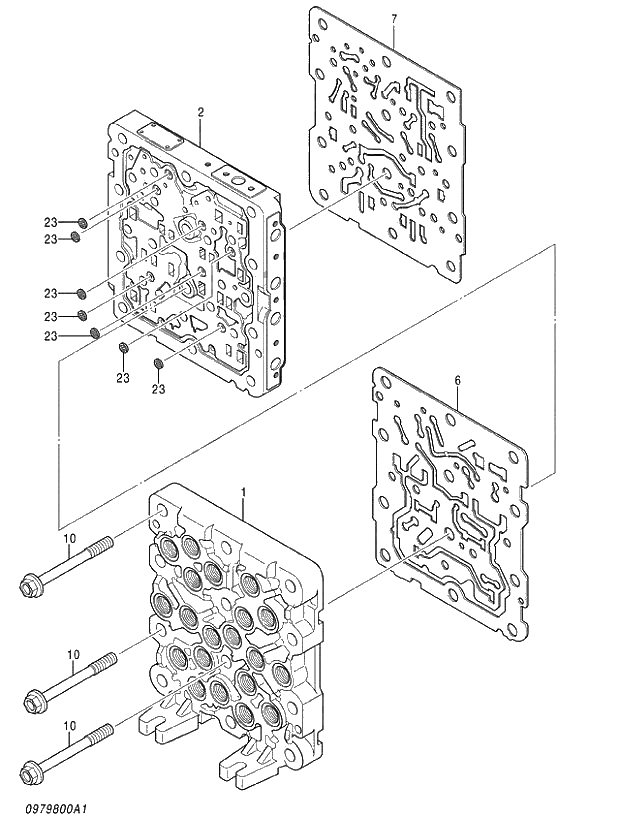 7
2
23
23
23
23
23
23
23
6
1
10
10
10
0979800A1