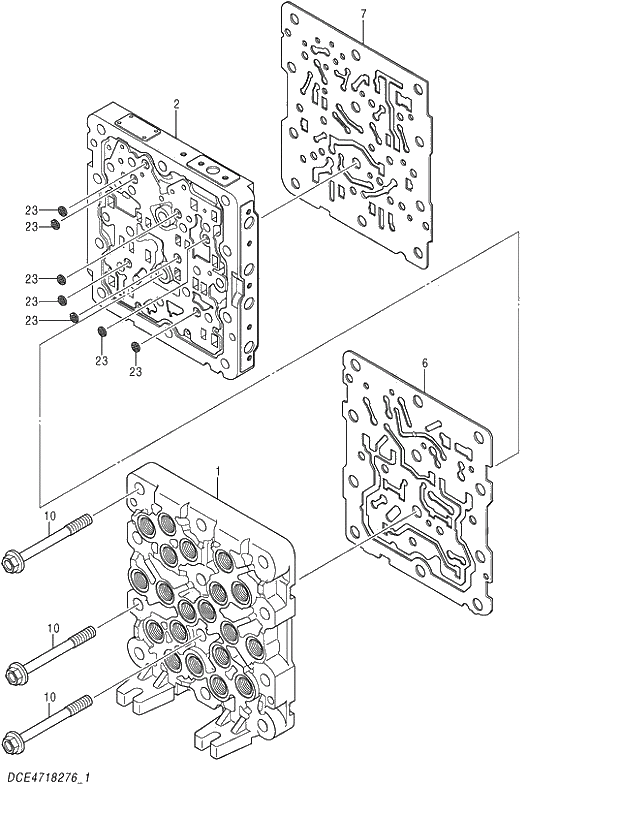 7
2
23
23
23
23
23
23
23
6
1
10
10
10
DCE4718276_1