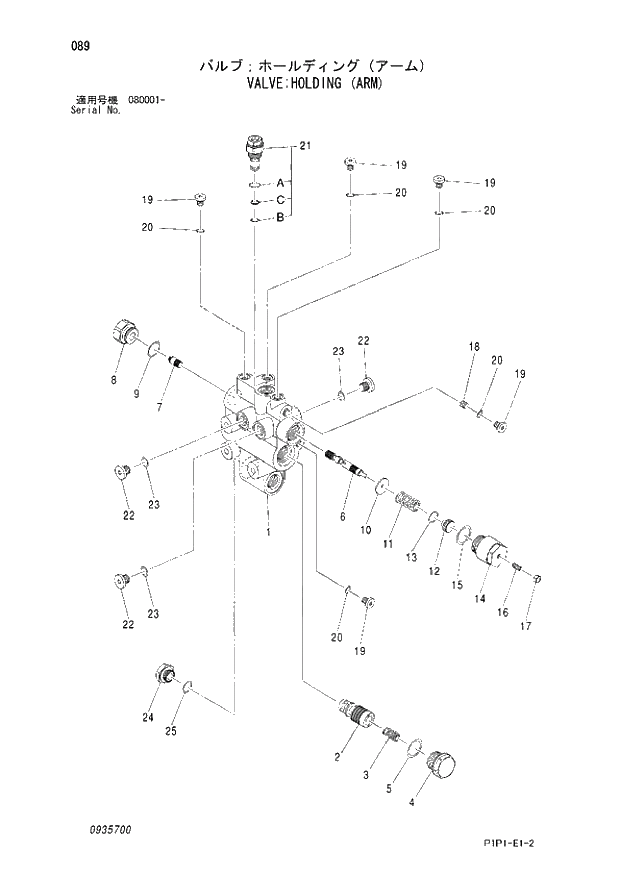 089

バルブ：ホールディング（アーム）
VALVE:HOLDING (ARM)

適用号機 080001-
Serial No.

21
A
C
B
19
20
19
20
19
20
8
9
7
23
22
18
20
19
22
23
1
6
10
11
13
12
15
14
16
17
22
23
20
19
24
25
2
3
5
4

0935700

P1P1-E1-2