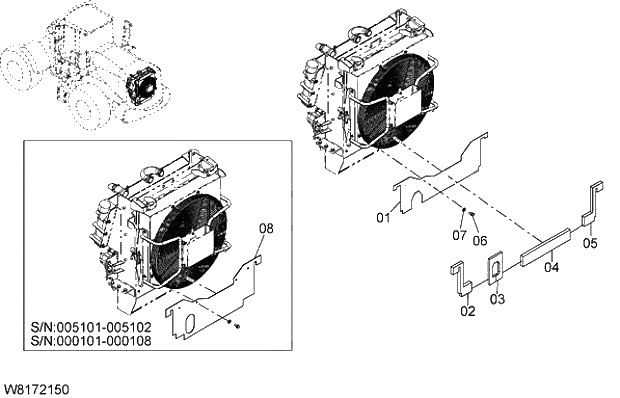 08
S/N:005101-005102
S/N:000101-000108
01
07
06
05
04
03
02
W8172150