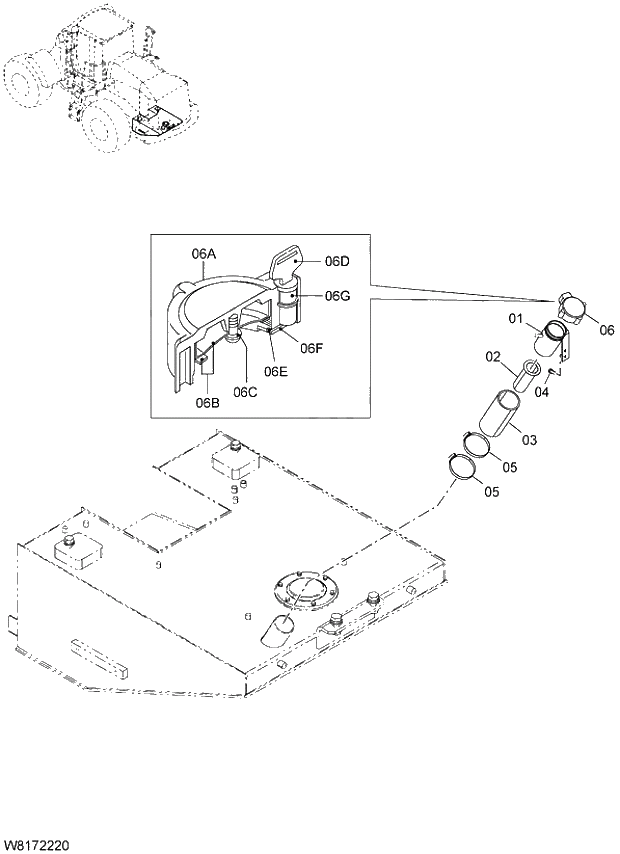 06A
06D
06G
06F
06E
06C
06B
06
01
02
04
03
05
05
W8172220