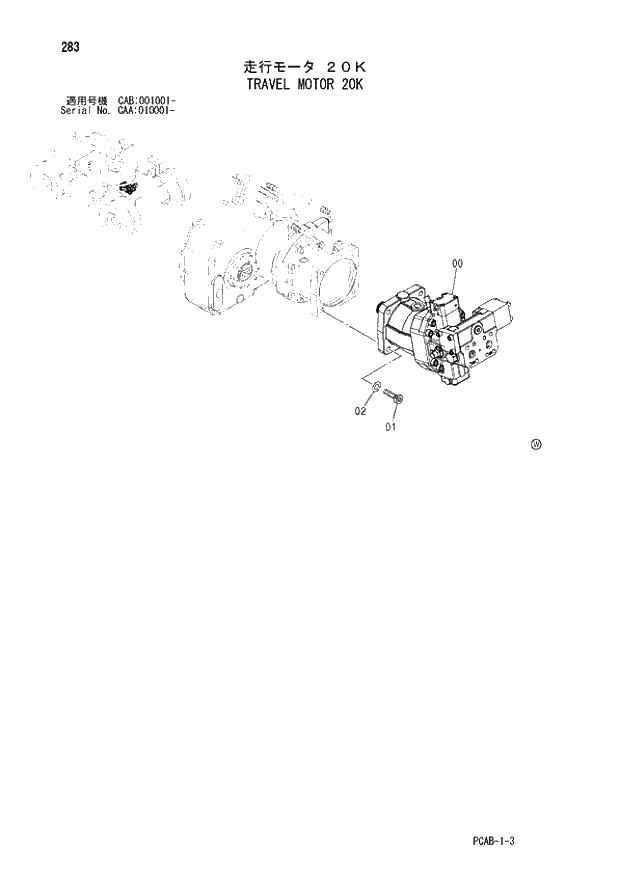 283

走行モータ ２０Ｋ
TRAVEL MOTOR 20K

適用号機 CAB:001001-
Serial No. CAA:010001-

00

02

01

Ⓦ

PCAB-1-3