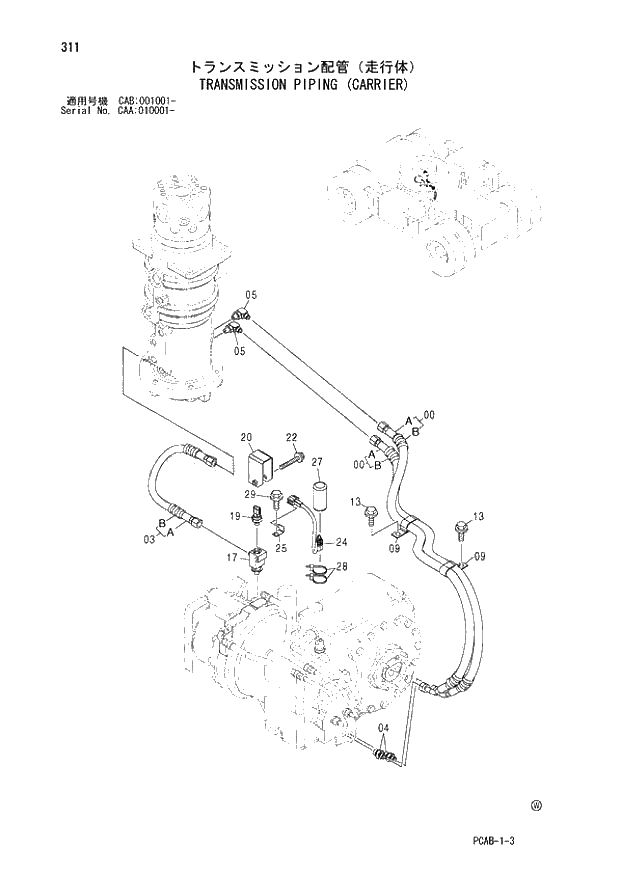 311

トランスミッション配管（走行体）
TRANSMISSION PIPING (CARRIER)

適用号機 CAB:001001-
Serial No. CAA:010001-

05
05
A
00
B
A
00
B
20
22
27
29
13
13
19
B
03
A
25
24
09
09
17
28
04

Ⓦ

PCAB-1-3