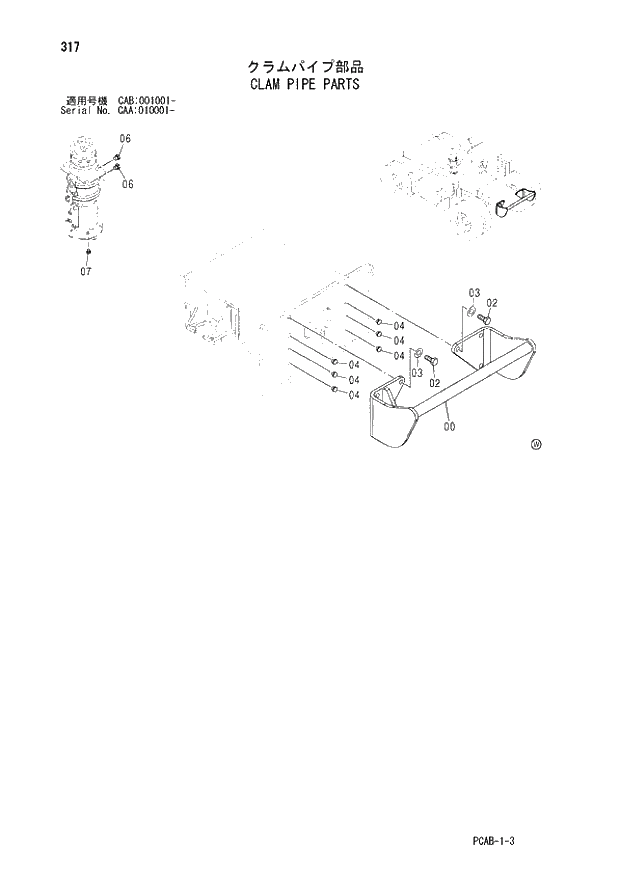 317

クラムパイプ部品
CLAM PIPE PARTS

適用号機 CAB:001001-
Serial No. CAA:010001-

06
06
07

03
02
04
04
04
03
02
04
04
04
00

Ⓦ

PCAB-1-3