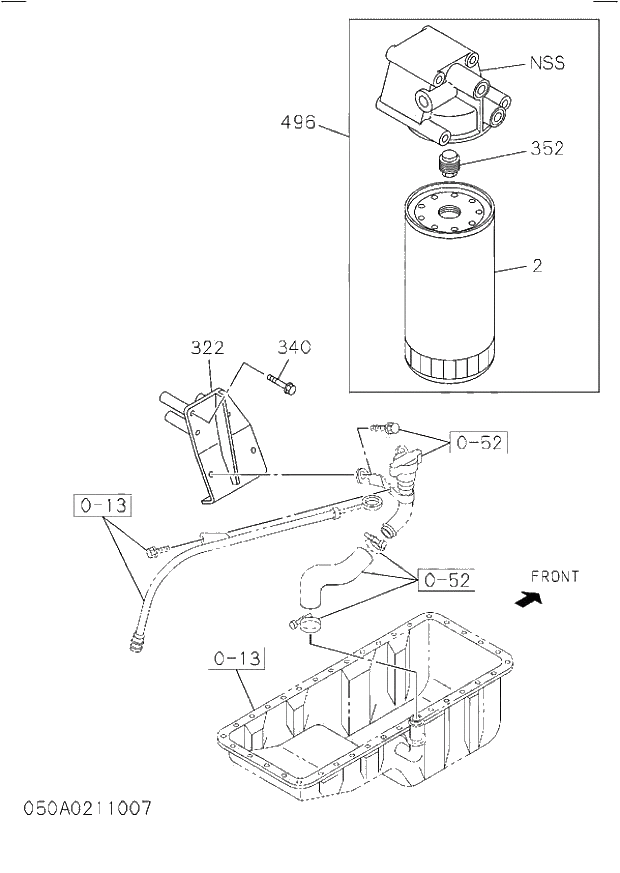 NSS
496
352
2
322
340
0-52
0-13
0-52
FRONT
0-13
050A0211007