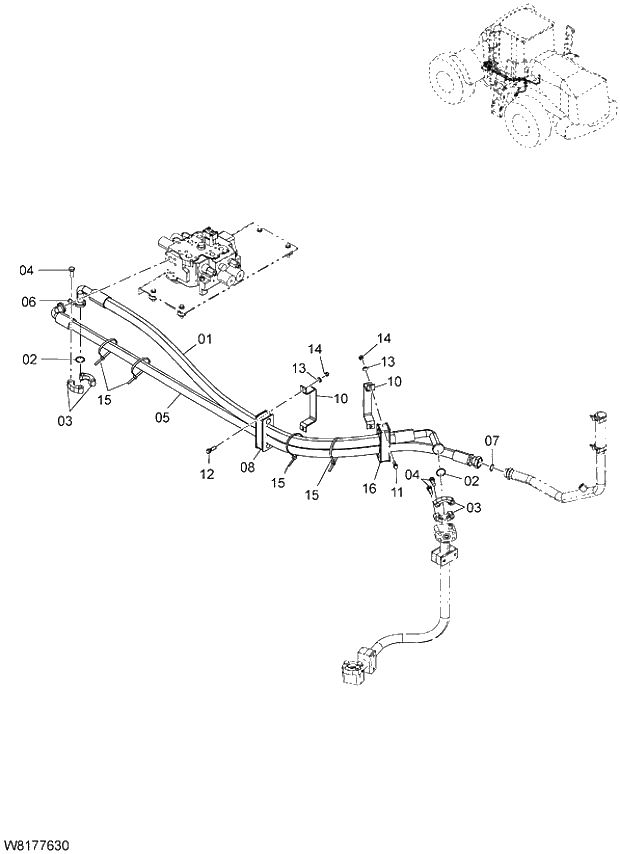 04
06
02
03
15
01
05
14
13
10
14
13
10
12
08
15
15
16
11
07
04
02
03
W8177630