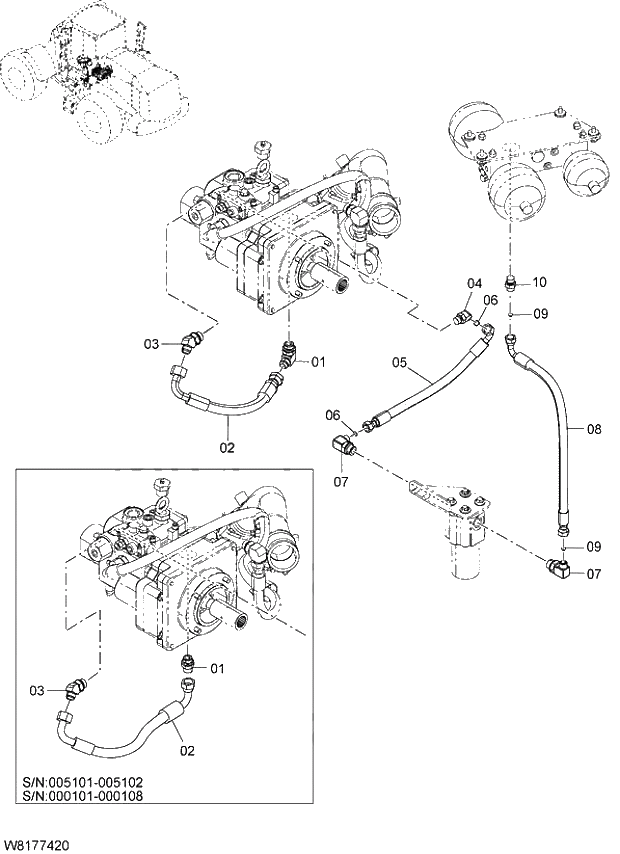 04
06
10
09
03
01
05
02
06
08
07
09
07
01
03
02
S/N:005101-005102
S/N:000101-000108
W8177420