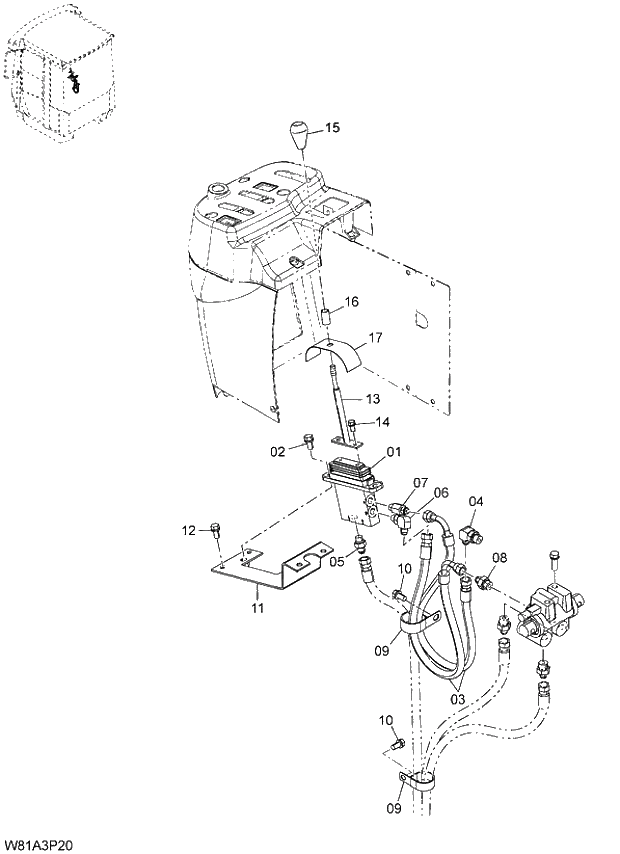 15
16
17
13
14
02
01
07
06
04
12
05
08
10
11
09
03
10
09
W81A3P20