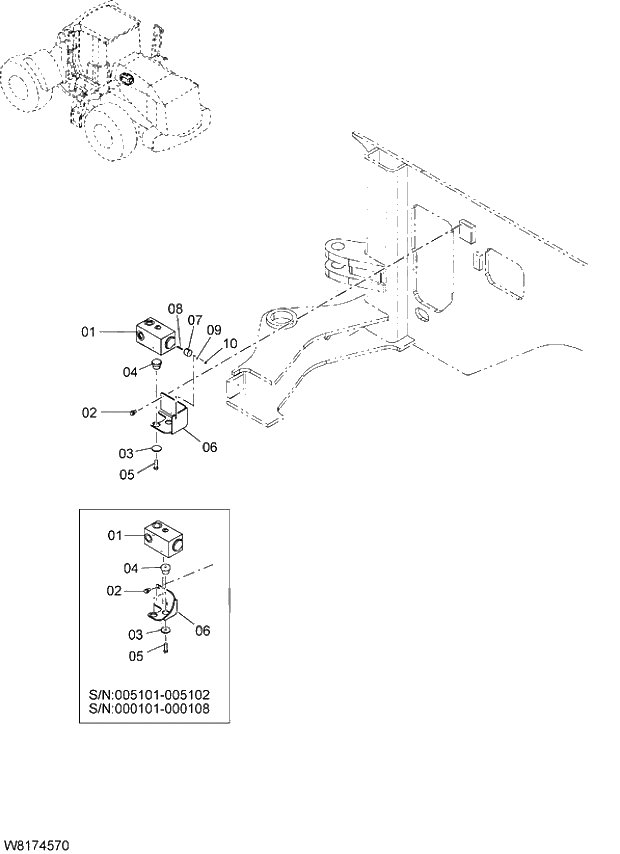 01
08
07
09
10
04
02
06
03
05

01
04
02
06
03
05
S/N:005101-005102
S/N:000101-000108

W8174570