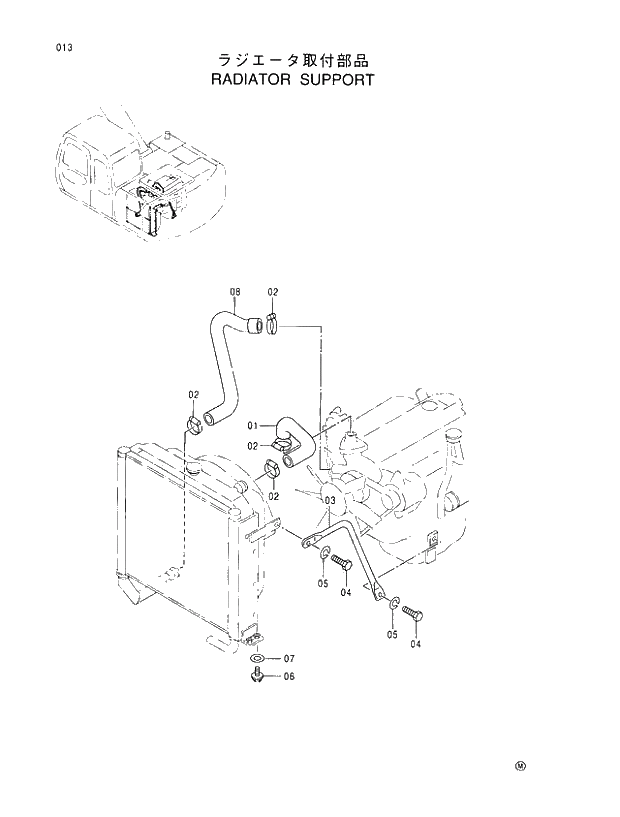 013

ラジエータ取付部品
RADIATOR SUPPORT

08
02
02
01
02
02
03
05
04
05
04
07
06

Ⓜ