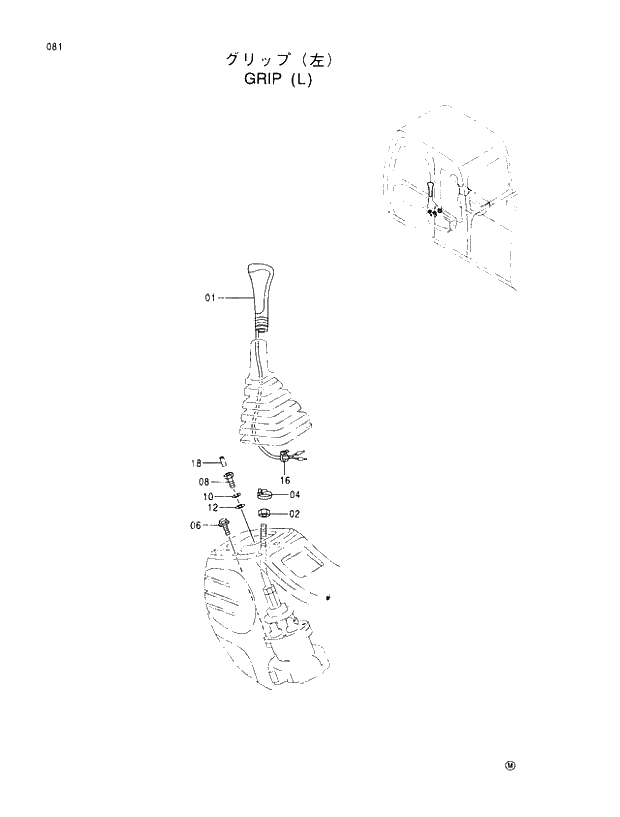 081

グリップ（左）
GRIP (L)

01

18

08

10

12

06

16

04

02

M