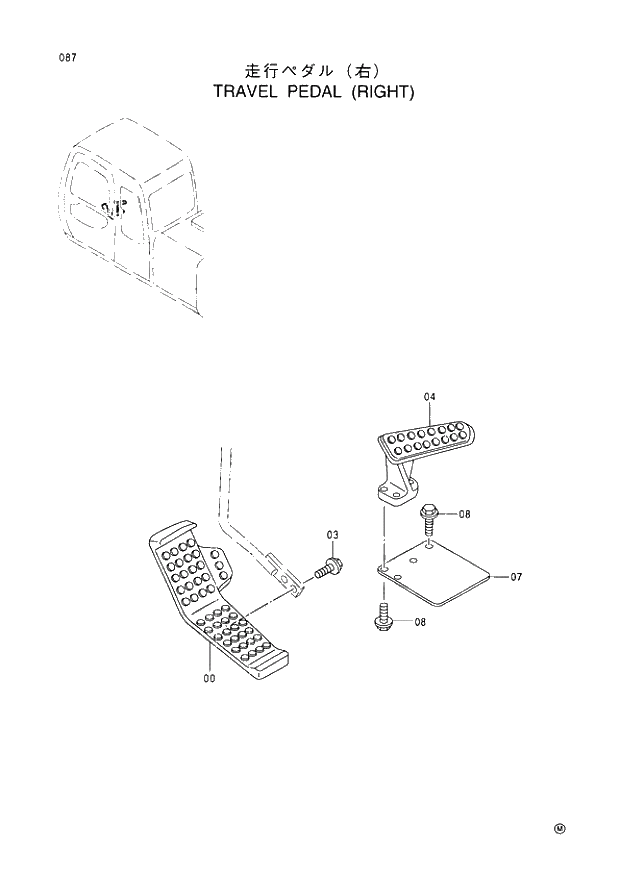 087

走行ペダル（右）
TRAVEL PEDAL (RIGHT)

04
08
03
07
08
00

Ⓜ