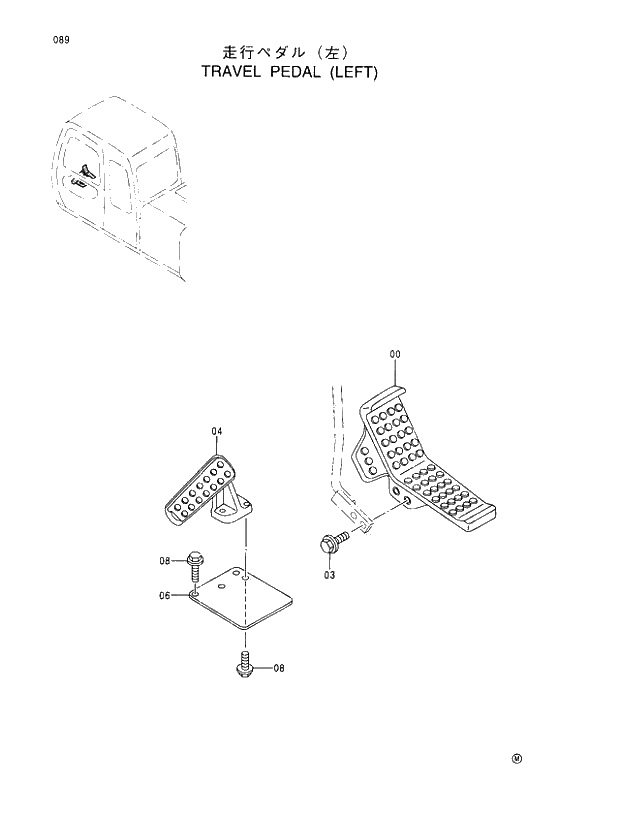 089
走行ペダル（左）
TRAVEL PEDAL (LEFT)

00
04
08
06
03
08

Ⓜ