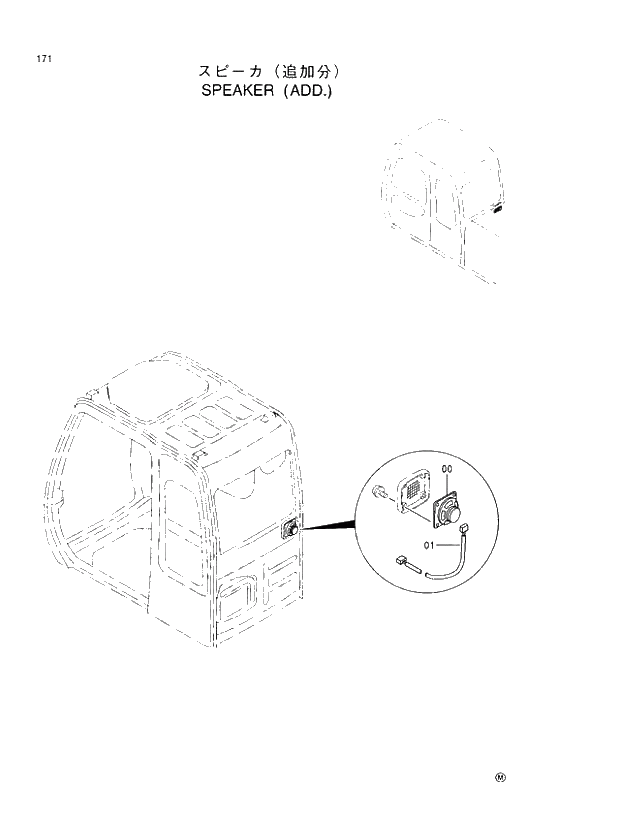 171

スピーカ（追加分）
SPEAKER (ADD.)

00

01

Ⓜ