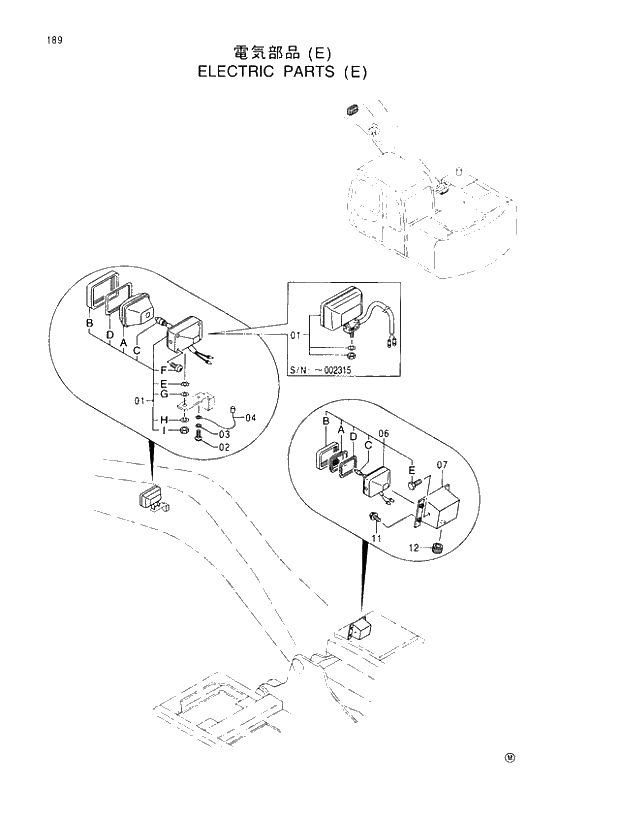 189

電気部品 (E)
ELECTRIC PARTS (E)

B
D
A
C
F
E
G
01
H
I
04
03
02

01
S/N: ~002315

B
A
D
C
06
E
07
11
12

Ⓜ