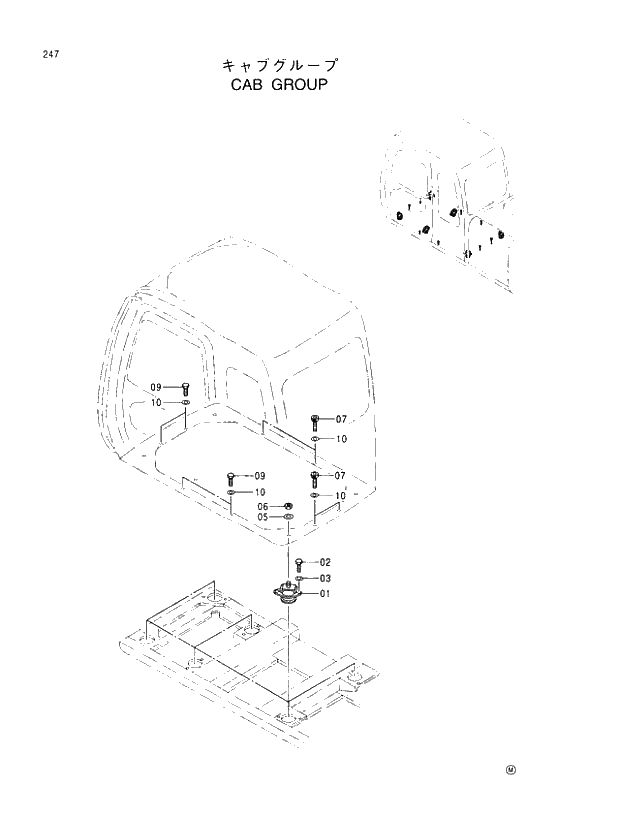 247

キャブグループ
CAB GROUP

09
10
07
10
09
10
07
10
06
05
02
03
01

M