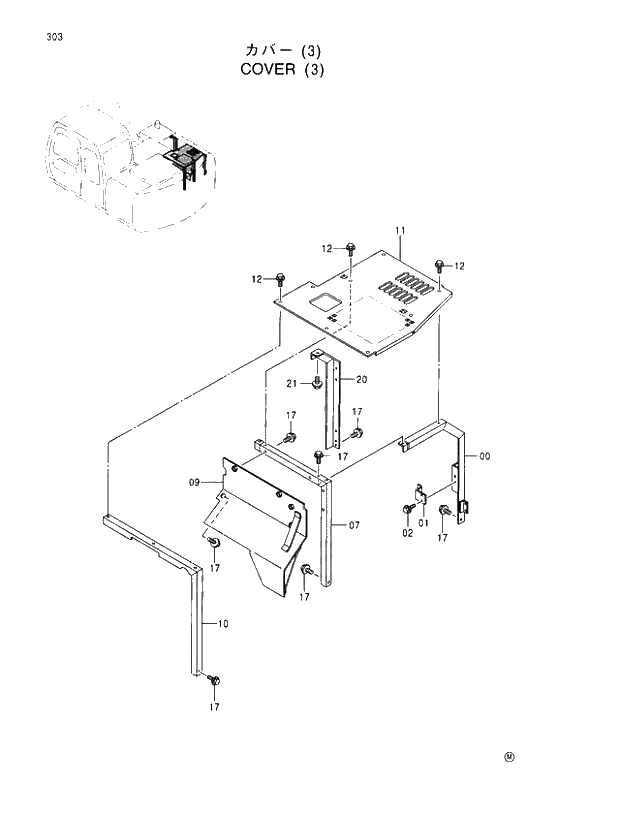 303

カバー (3)
COVER (3)

11
12
12
12
21
20
17
17
17
00
09
07
02
01
17
17
17
10
17

Ⓜ