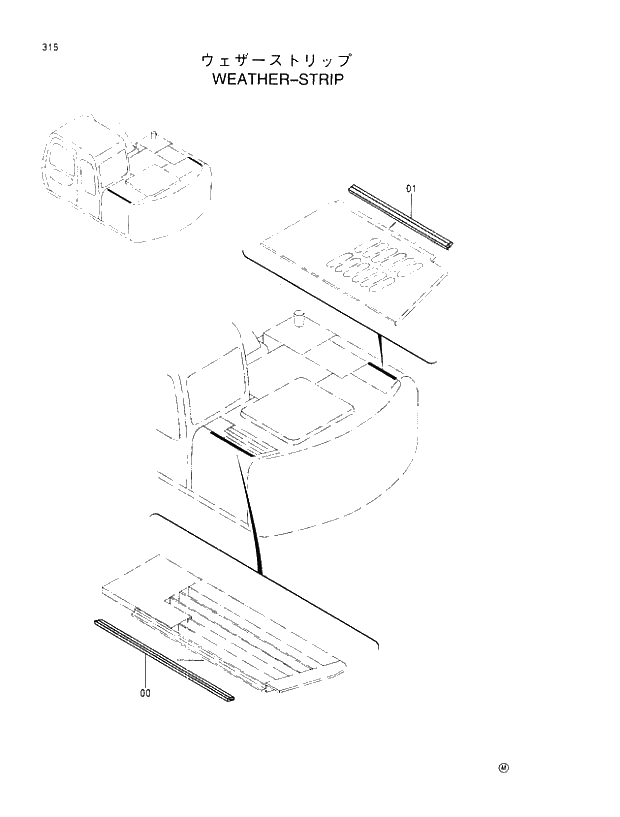 315
ウェザーストリップ
WEATHER-STRIP

01

00

Ⓜ