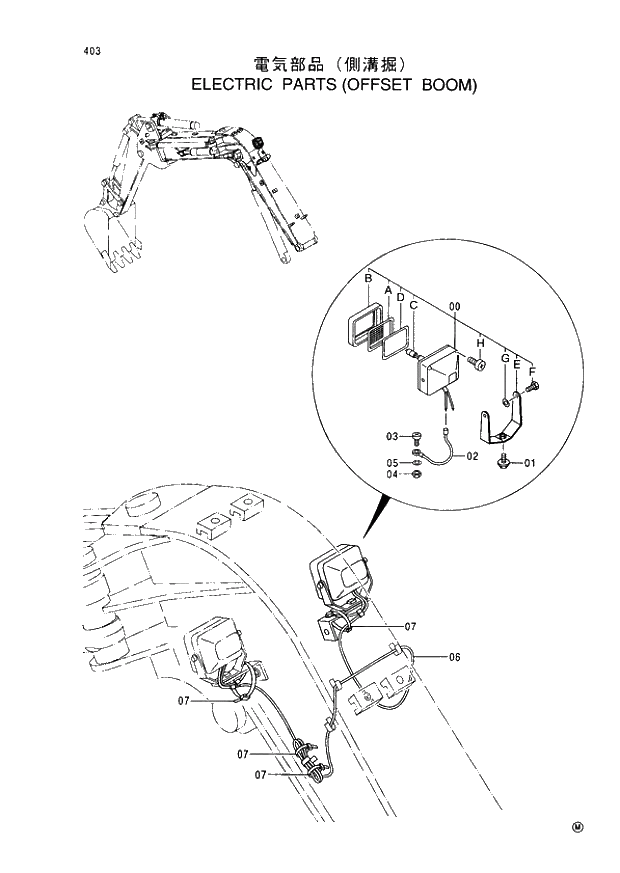 403

電気部品（側溝掘）
ELECTRIC PARTS (OFFSET BOOM)

B
A
D
C
00
H
G
E
F
03
05
04
02
01
07
06
07
07
07
M