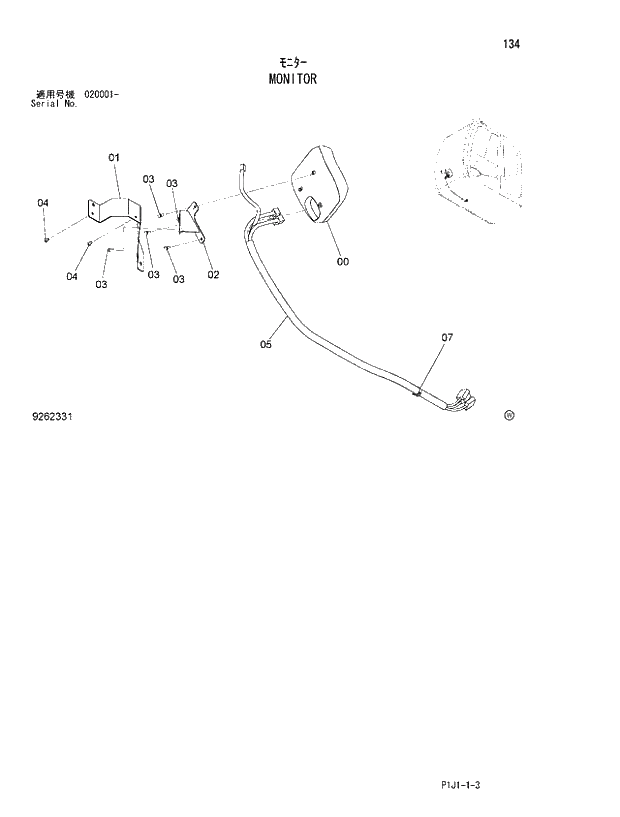 134

モニター
MONITOR

適用号機 020001-
Serial No.

01
03
03
04
04
03
03
03
02
00
05
07

9262331

Ⓦ

P1J1-1-3