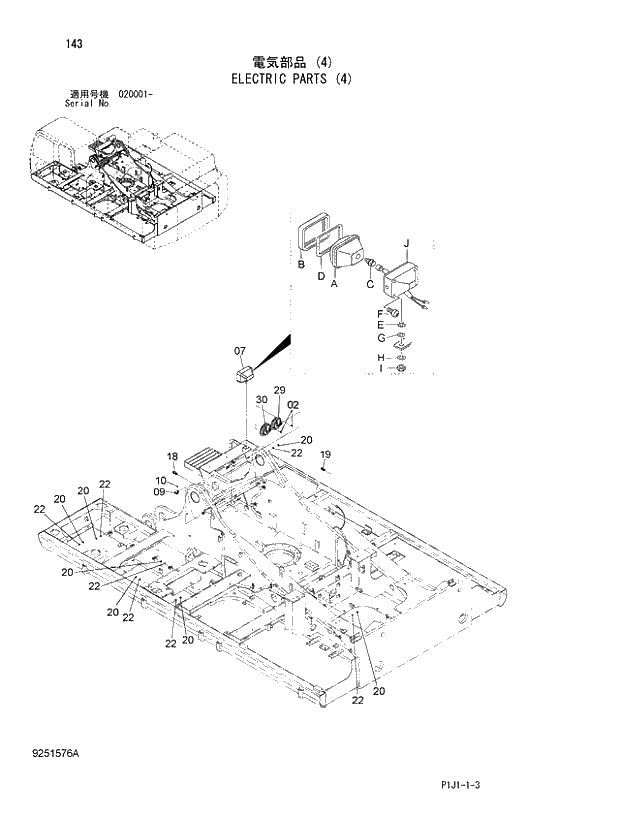 143

電気部品 (4)
ELECTRIC PARTS (4)

適用号機 020001-
Serial No.

B D A C J F E G H I

07

30 29 02 20 22

18 19

10 09

22 20 20 22

20 22

20 22

22 20

20 22

9251576A

P1J1-1-3