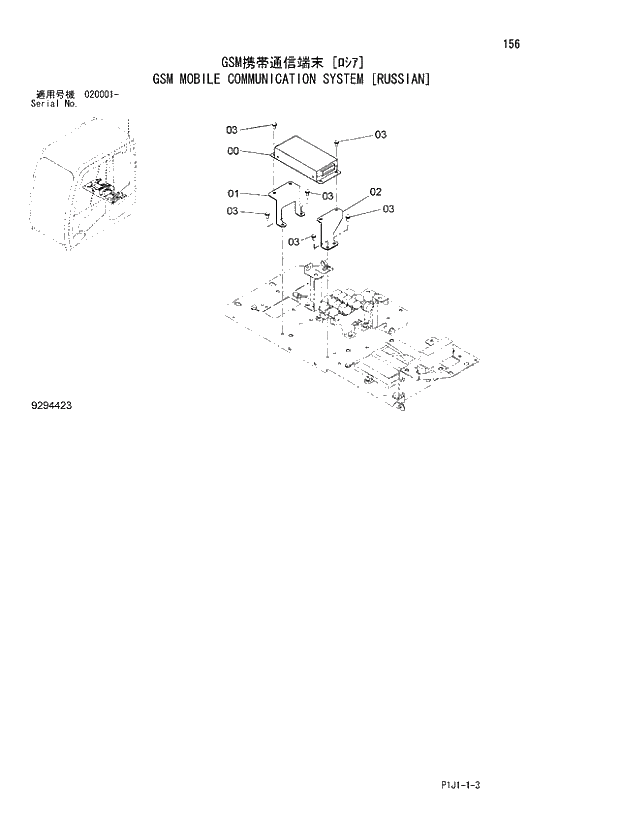 156

GSM携帯通信端末 [ﾛｼｱ]
GSM MOBILE COMMUNICATION SYSTEM [RUSSIAN]

適用号機 020001-
Serial No.

03
03
00
01
03
02
03
03
03

9294423

P1J1-1-3