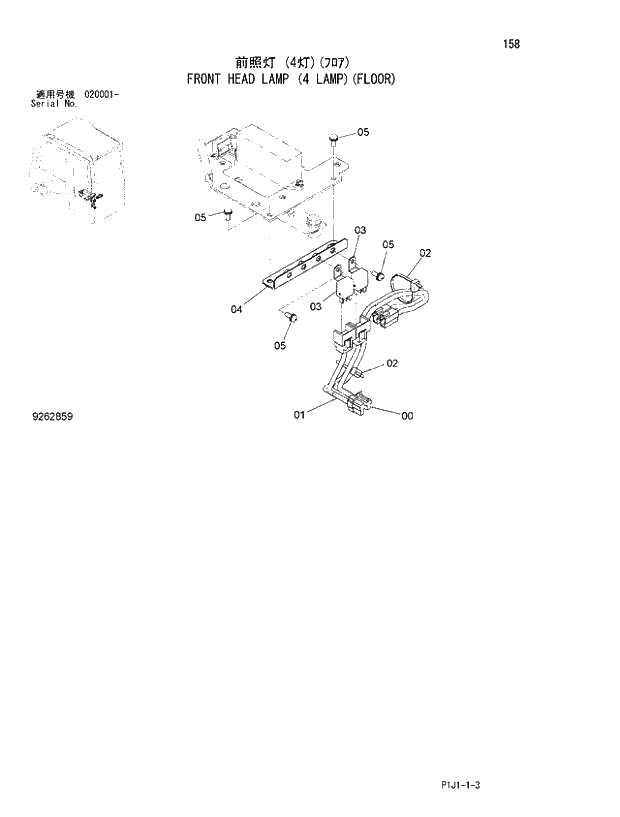 158

前照灯 (4灯)(フロア)
FRONT HEAD LAMP (4 LAMP)(FLOOR)

適用号機 020001-
Serial No.

05
05
03
05
02
04
03
05
02
01
00

9262859

P1J1-1-3