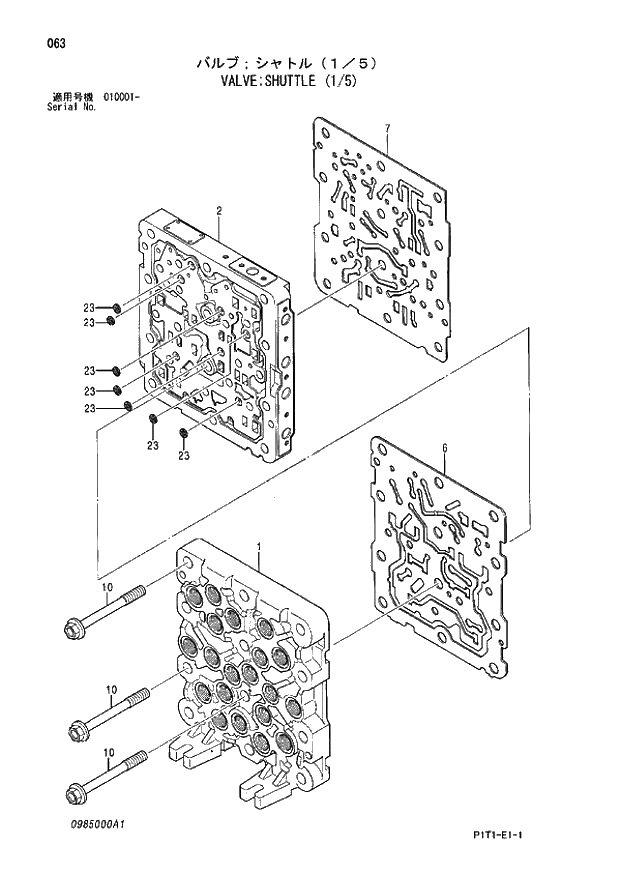 063

バルブ；シャトル（1／5）
VALVE:SHUTTLE (1/5)

適用号機 010001-
Serial No.

7
2
23
23
23
23
23
23
23
6
1
10
10
10

0985000A1

P1T1-E1-1