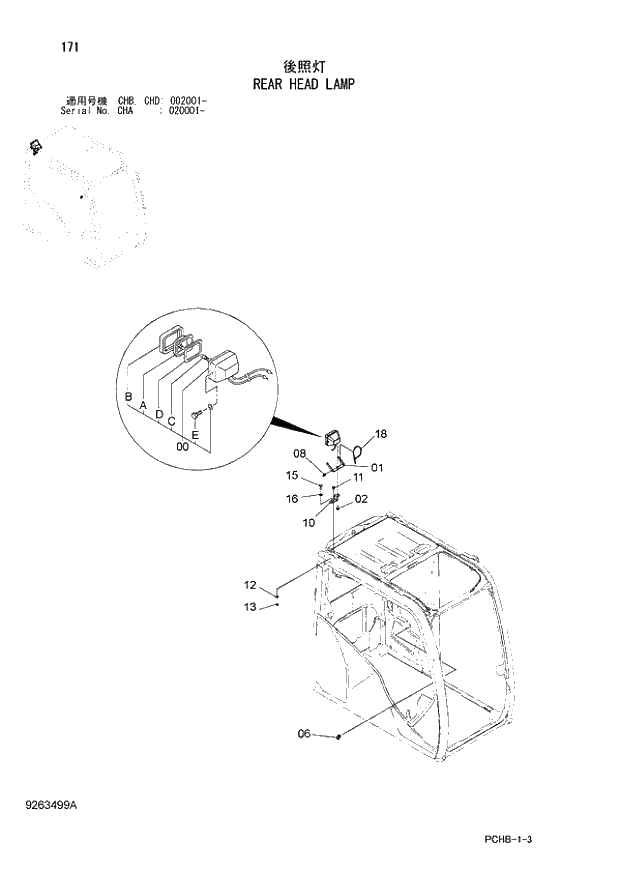 171

後照灯
REAR HEAD LAMP

適用号機 CHB, CHD: 002001-
Serial No. CHA : 020001-

B
A
D
C
E
00

18
08
01
15
11
16
02
10
12
13
06

9263499A

PCHB-1-3