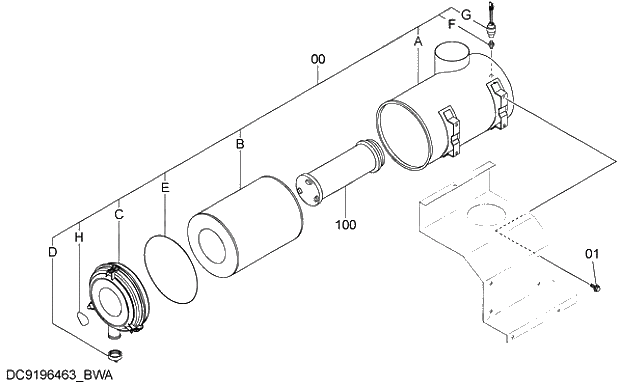 G
F
A
00
B
E
C
H
D
100
01
DC9196463_BWA