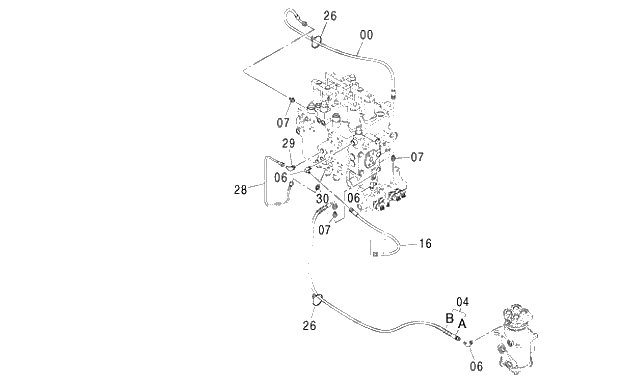 26
00
07
29
07
06
28
30
06
07
16
04
B
A
26
06