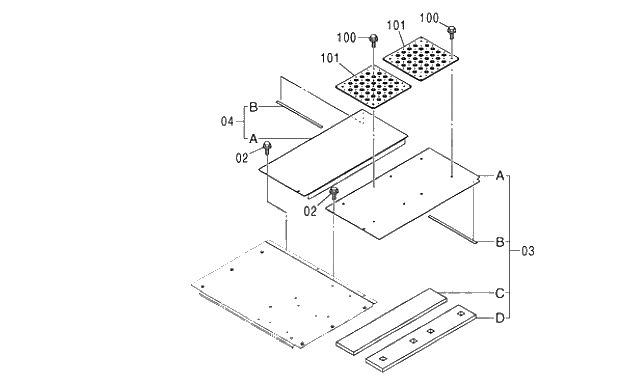 100
101
100
101
B
04
A
02
02
A
B
03
C
D