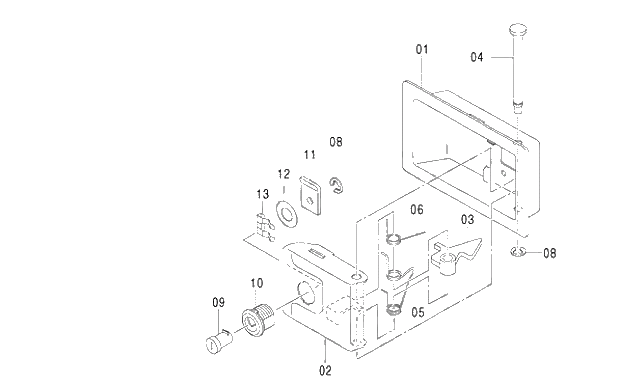 01
04
08
11
12
13
06
03
08
10
09
05
02