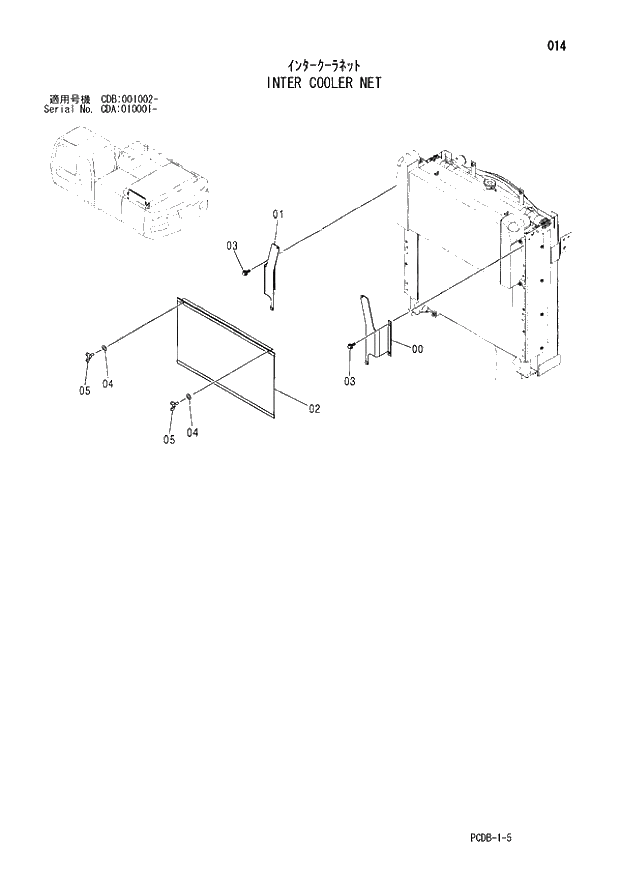 014

インタークーラネット
INTER COOLER NET

適用号機 CDB:001002-
Serial No. CDA:010001-

01
03
00
03
05
04
02
05
04

PCDB-1-5