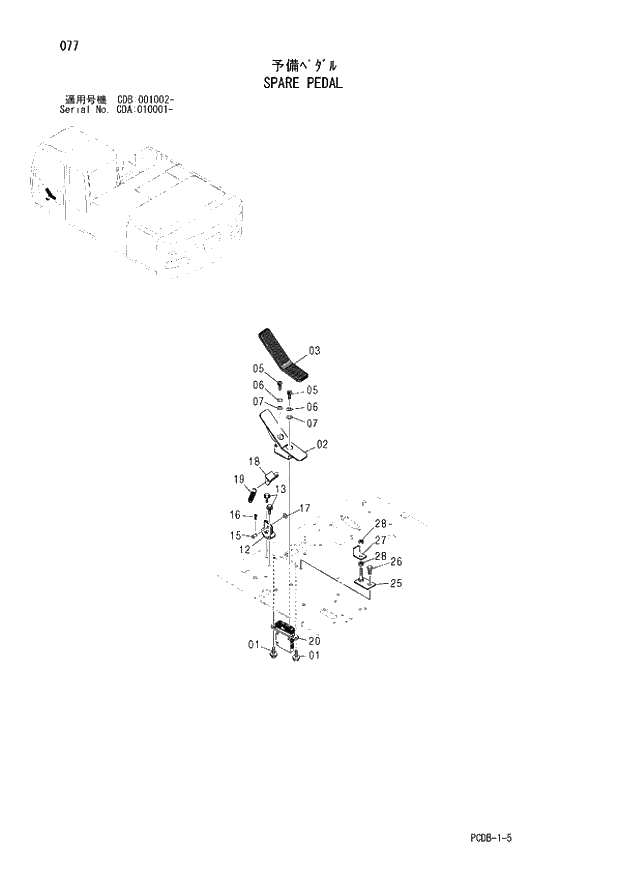 077

予備ペダル
SPARE PEDAL

適用号機 CDB:001002-
Serial No. CDA:010001-

03
05
06
07
05
06
07
02
18
19
13
17
16
15
12
28
27
28
26
25
20
01
01

PCDB-1-5