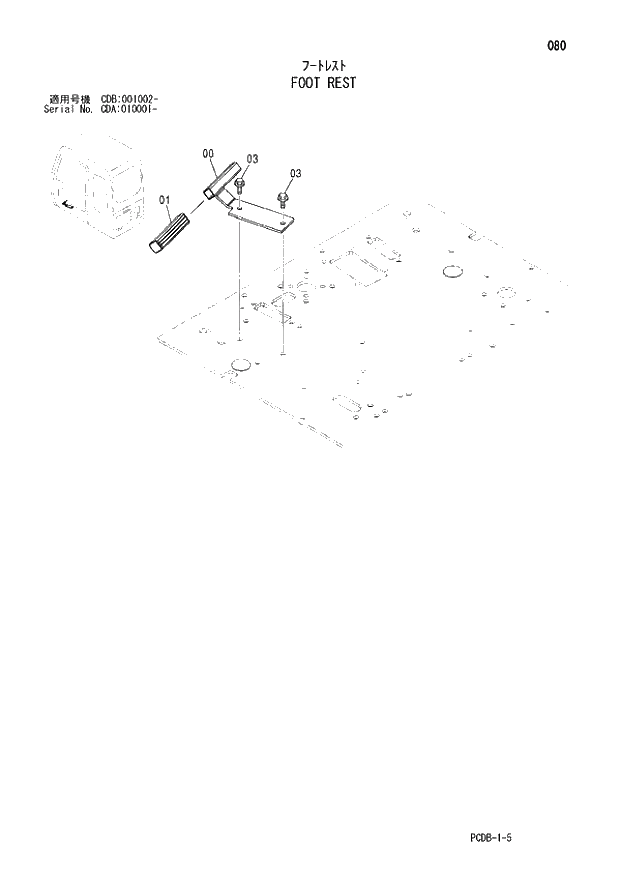 080

フートレスト
FOOT REST

適用号機 CDB:001002-
Serial No. CDA:010001-

00
03
03
01

PCDB-1-5