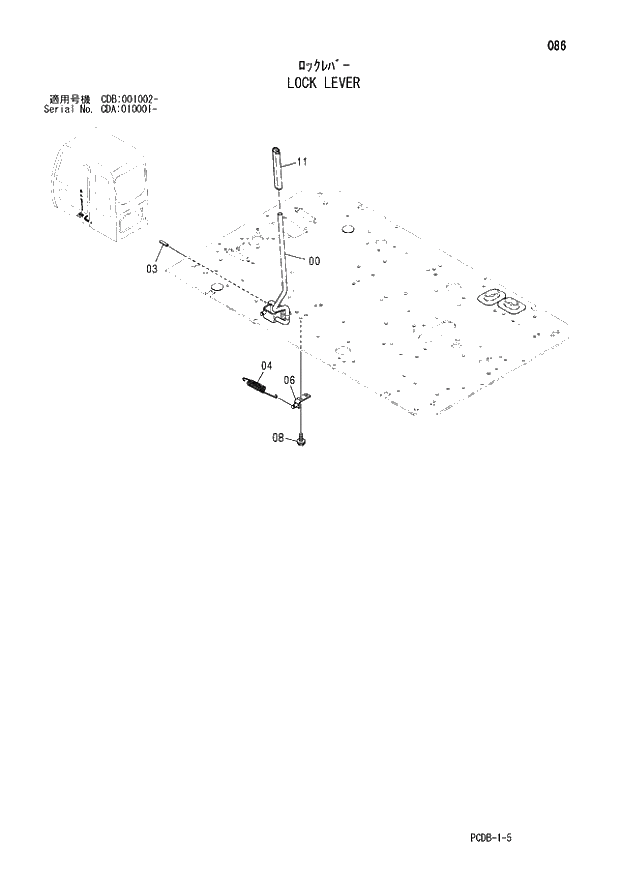 086

ﾛｯｸﾚﾊﾞｰ
LOCK LEVER

適用号機 CDB:001002-
Serial No. CDA:010001-

11

00

03

04

06

08

PCDB-1-5