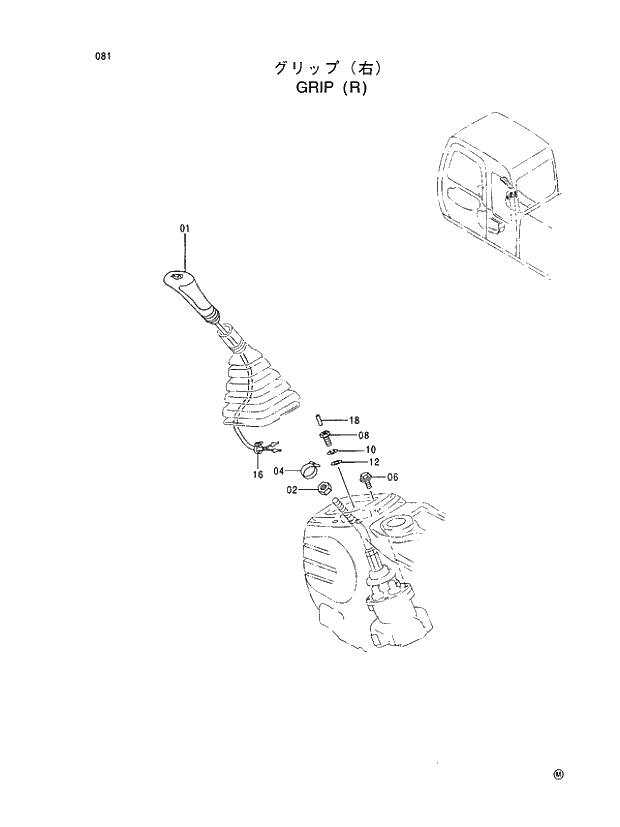 081

グリップ（右）
GRIP (R)

01

18
08
10
12
06
16
04
02

Ⓜ