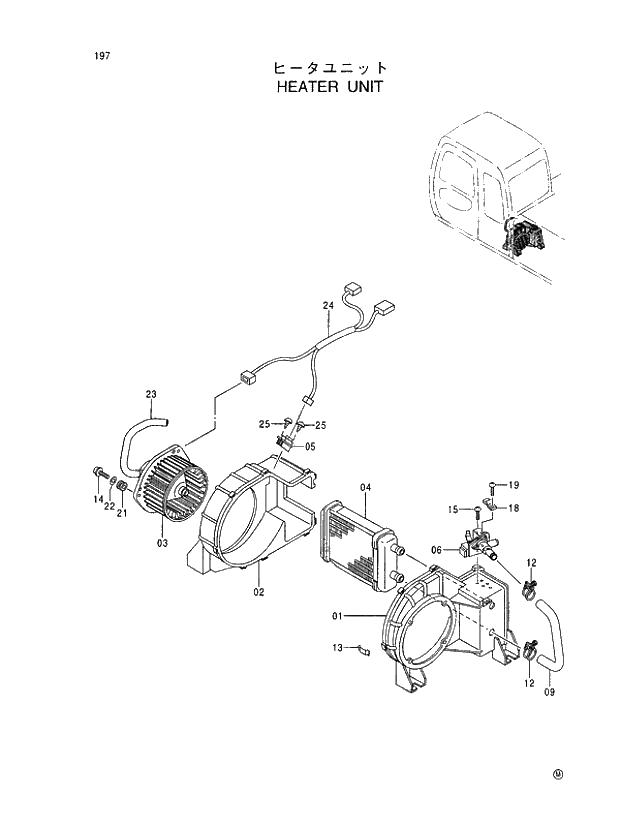 197

ヒータユニット
HEATER UNIT

24

23

25
25
05

14
22
21

03

02

04

19
15
18
06

12

01

13

12
09

Ⓜ