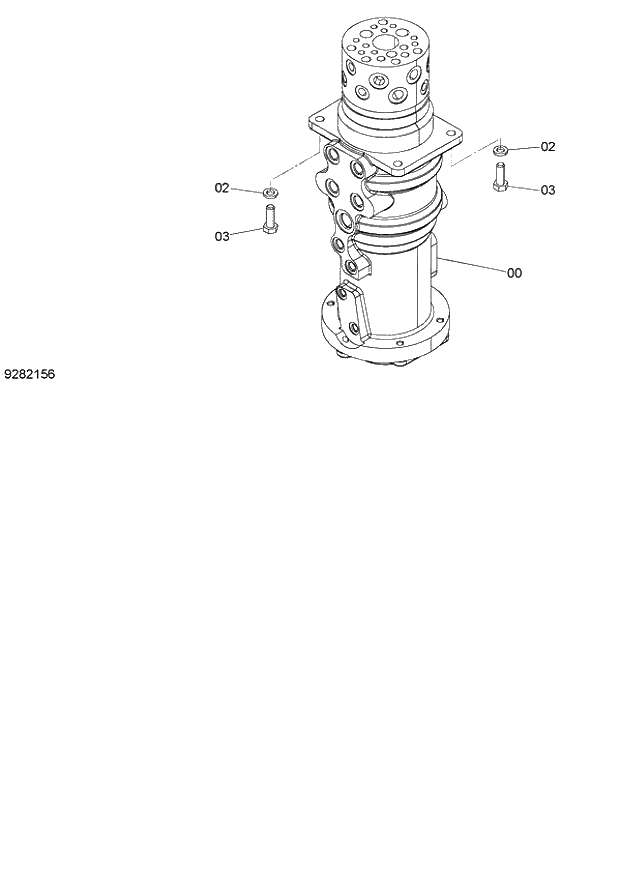 02
02
03
03
00
9282156