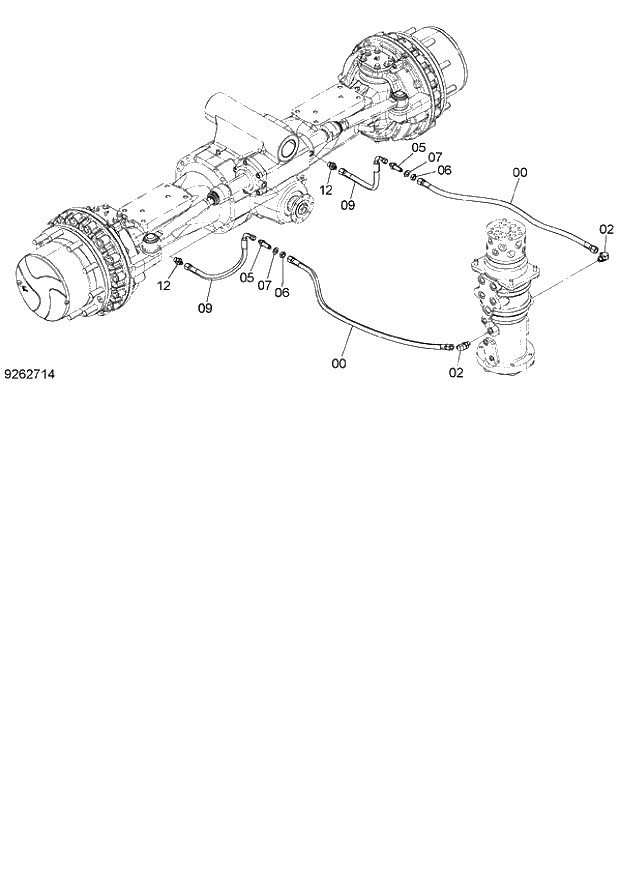 05
07
06
00
12
09
02
12
05
07
06
09
00
02
9262714