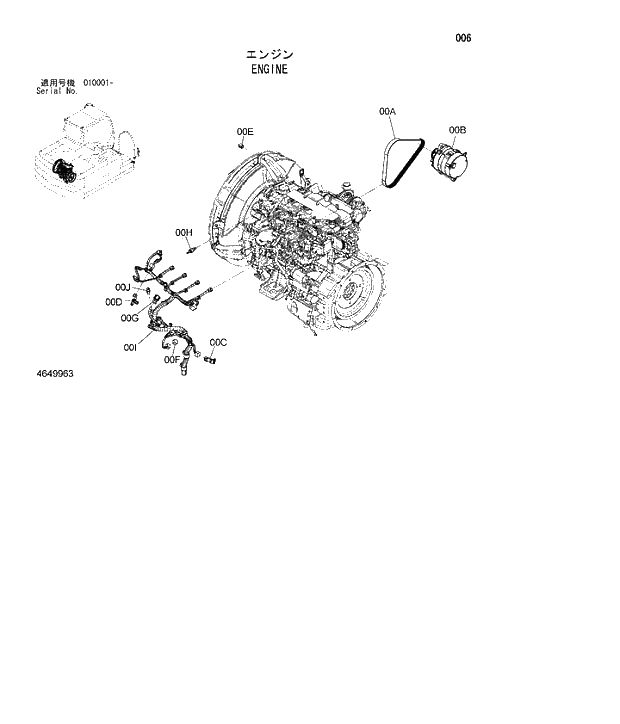 006

エンジン
ENGINE

適用号機 010001-
Serial No.

00E
00A
00B
00H
00J
00D
00G
00I
00F
00C

4649963