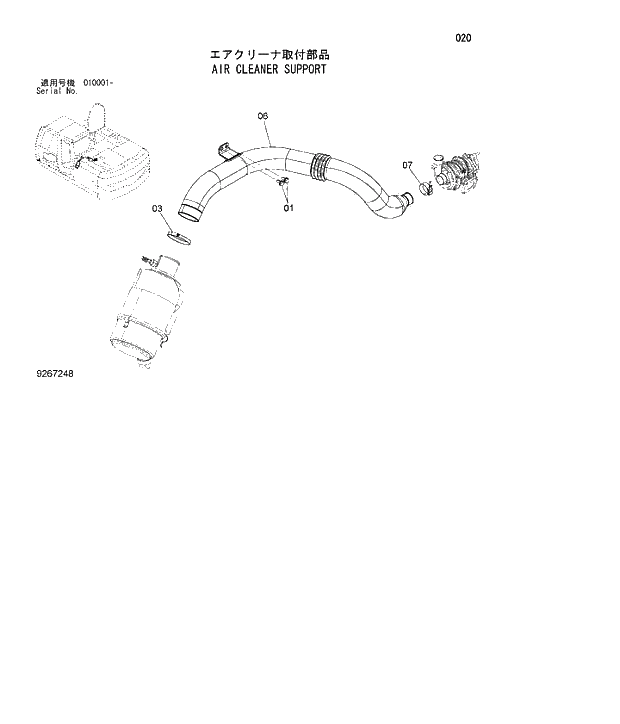 020

エアクリーナ取付部品
AIR CLEANER SUPPORT

適用号機 010001-
Serial No.

06

07

03

01

9267248