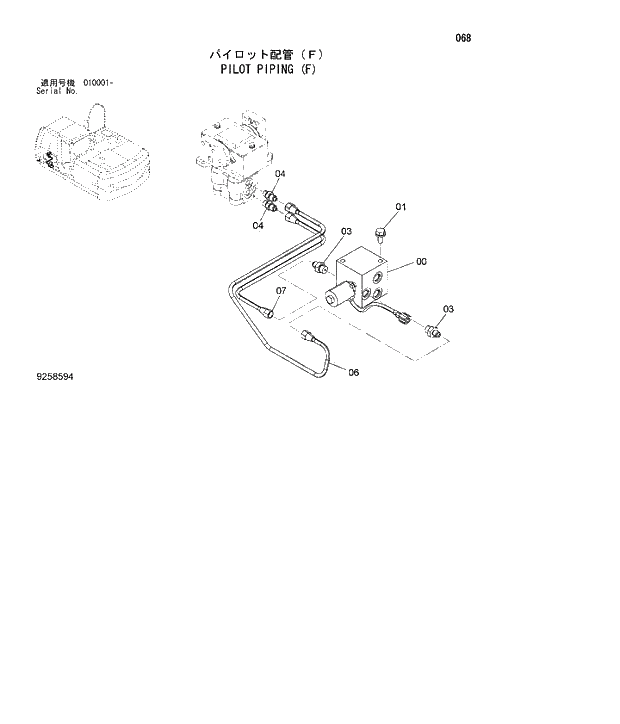 068

パイロット配管（F）
PILOT PIPING (F)

適用号機 010001-
Serial No.

04
04
01
03
00
07
03
06

9258594