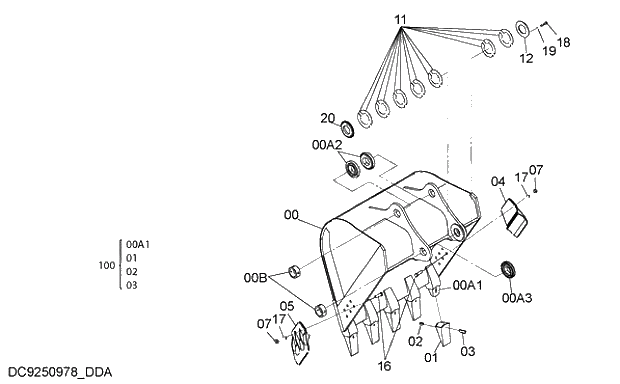 11
12
19
18
20
00A2
04
17
07
00
100
00A1
01
02
03
00B
00A1
00A3
05
07
17
02
01
03
16
DC9250978_DDA