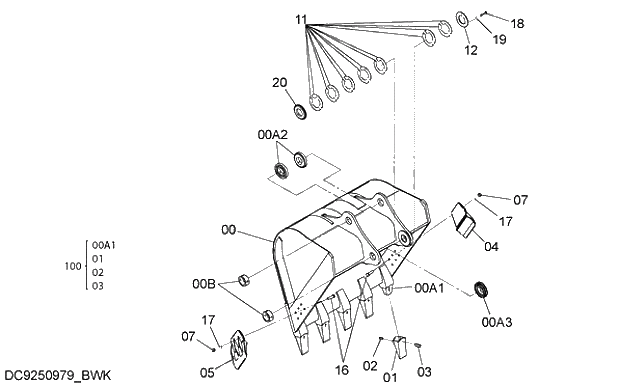 11
18
19
12
20
00A2
07
17
04
00
100
00A1
01
02
03
00B
00A1
00A3
17
07
05
16
02
01
03
DC9250979_BWK