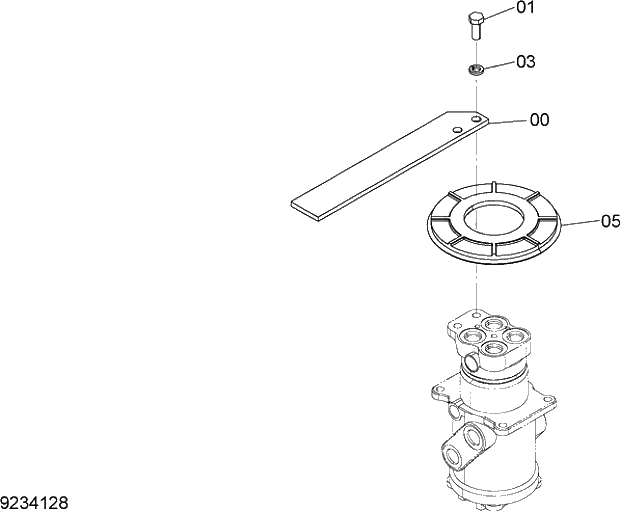 01
03
00
05
9234128